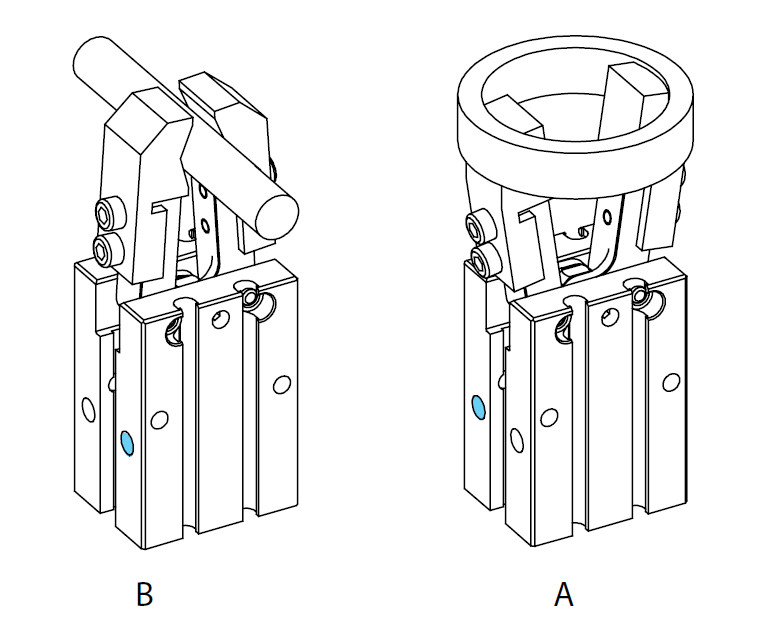 B

A